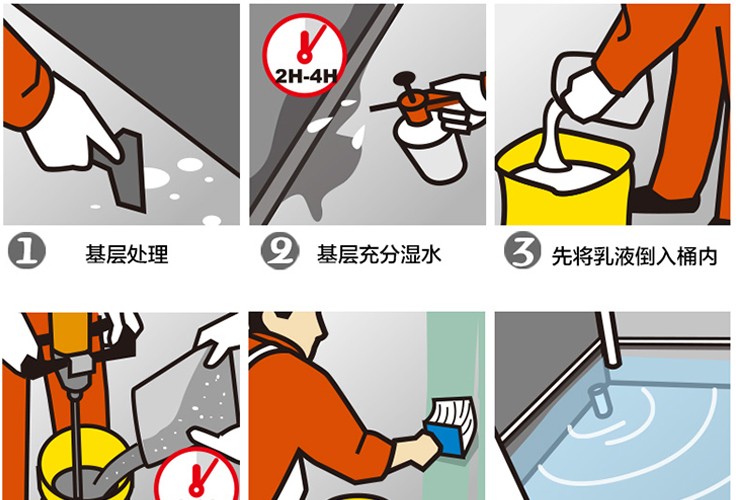 2H-4H

1 基层处理

2 基层充分湿水

3 先将乳液倒入桶内